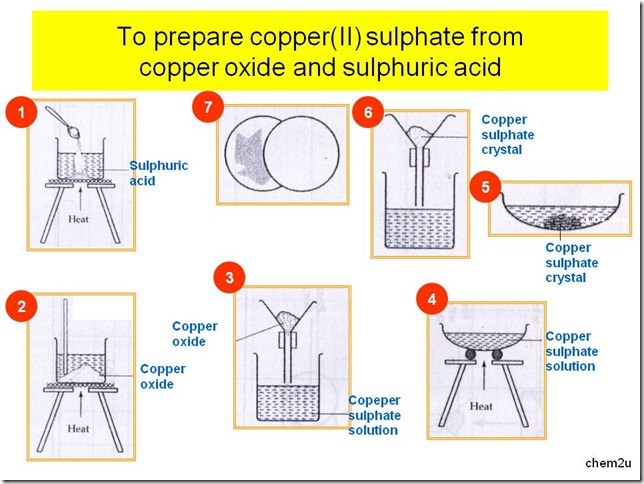 To prepare copper(II) sulphate from copper oxide and sulphuric acid

1
Sulphuric acid
Heat

7

6
Copper sulphate crystal

5
Copper sulphate crystal

2
Copper oxide
Heat

3
Copper oxide
Copeper sulphate solution

4
Copper sulphate solution
Heat

chem2u